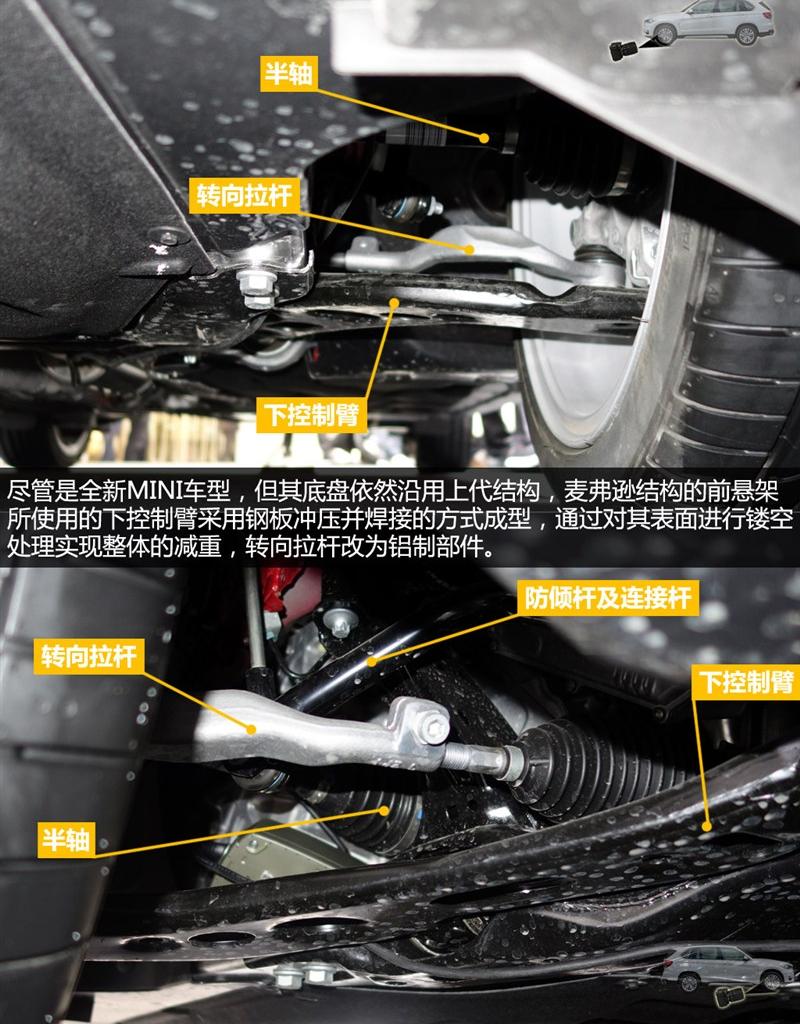 半轴

转向拉杆

下控制臂

尽管是全新MINI车型，但其底盘依然沿用上代结构，麦弗逊结构的前悬架所使用的下控制臂采用钢板冲压并焊接的方式成型，通过对其表面进行镂空处理实现整体的减重，转向拉杆改为铝制部件。

防倾杆及连接杆

转向拉杆

下控制臂

半轴