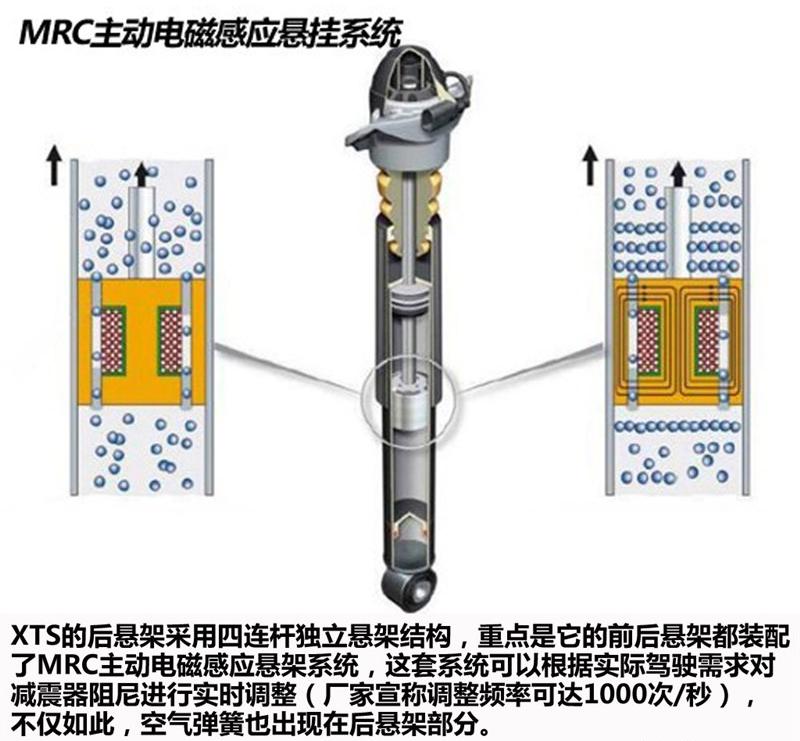 MRC主动电磁感应悬挂系统

XTS的后悬架采用四连杆独立悬架结构，重点是它的前后悬架都装配了MRC主动电磁感应悬架系统，这套系统可以根据实际驾驶需求对减震器阻尼进行实时调整（厂家宣称调整频率可达1000次/秒），不仅如此，空气弹簧也出现在后悬架部分。