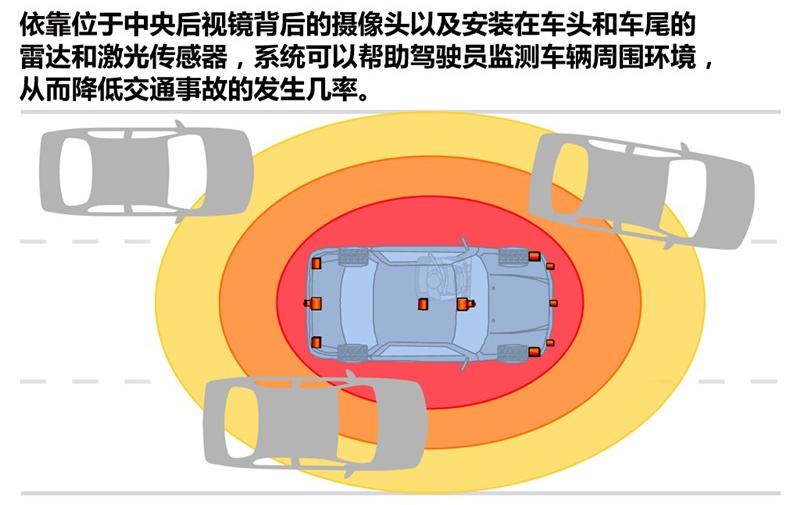 依靠位于中央后视镜背后的摄像头以及安装在车头和车尾的雷达和激光传感器，系统可以帮助驾驶员监测车辆周围环境，从而降低交通事故的发生几率。